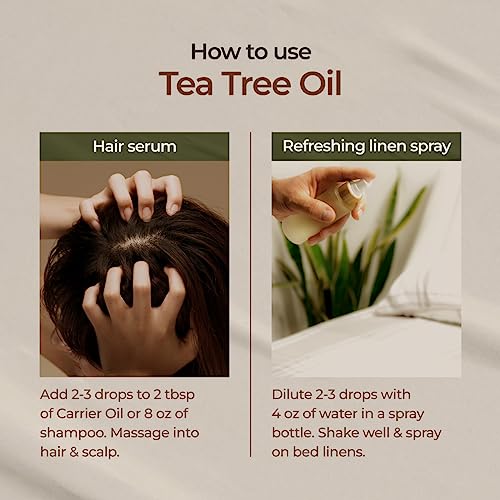 How to use
Tea Tree Oil

Hair serum

Add 2-3 drops to 2 tbsp of Carrier Oil or 8 oz of shampoo. Massage into hair & scalp.

Refreshing linen spray

Dilute 2-3 drops with 4 oz of water in a spray bottle. Shake well & spray on bed linens.